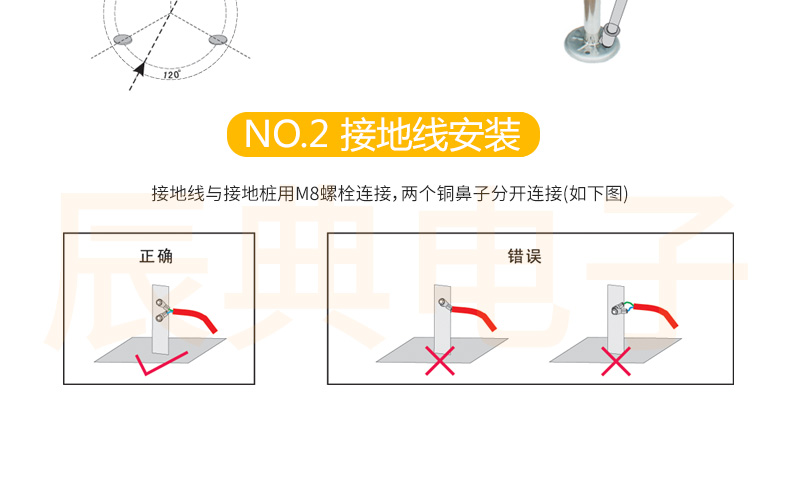 120°

NO.2 接地线安装

接地线与接地桩用M8螺栓连接，两个铜鼻子分开连接(如下图)

辰典电子

正确

错误