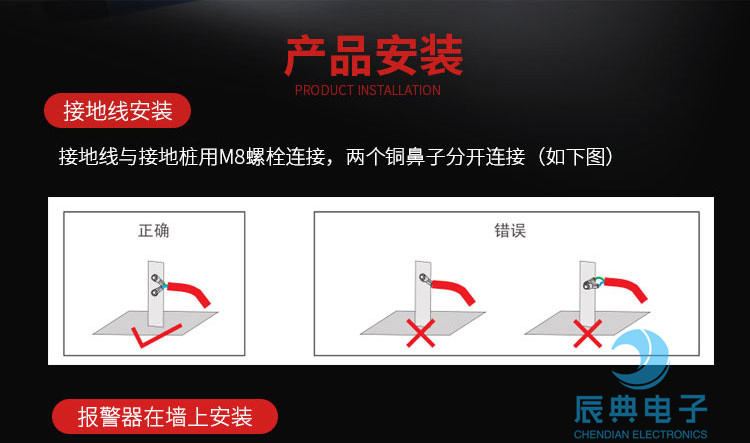 产品安装
PRODUCT INSTALLATION

接地线安装

接地线与接地桩用M8螺栓连接，两个铜鼻子分开连接（如下图）

正确

错误

报警器在墙上安装

辰典电子
CHENDIAN ELECTRONICS